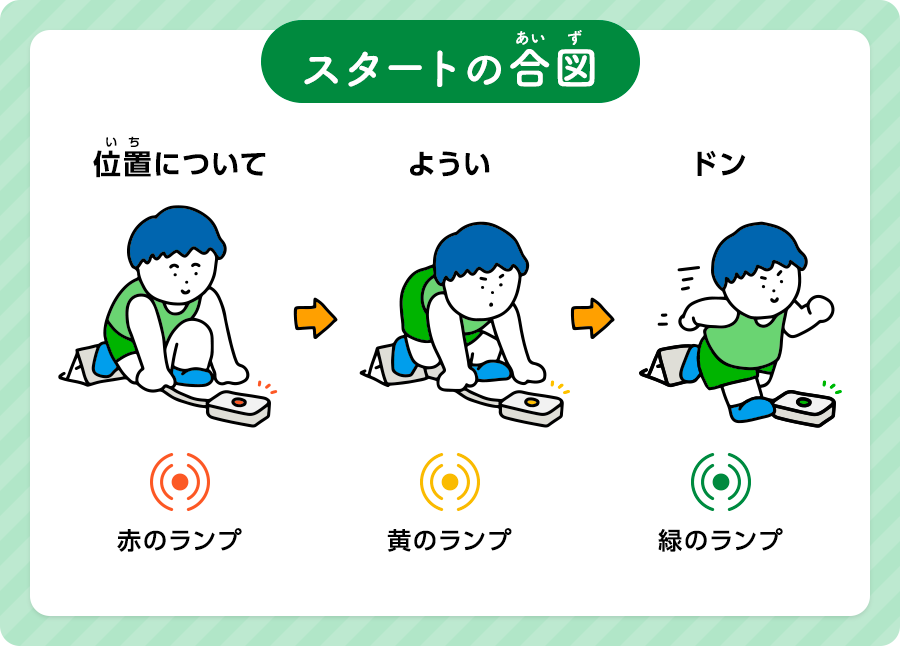 スタートの合図（あいず）

位置（いち）について

ようい

ドン

赤のランプ

黄のランプ

緑のランプ